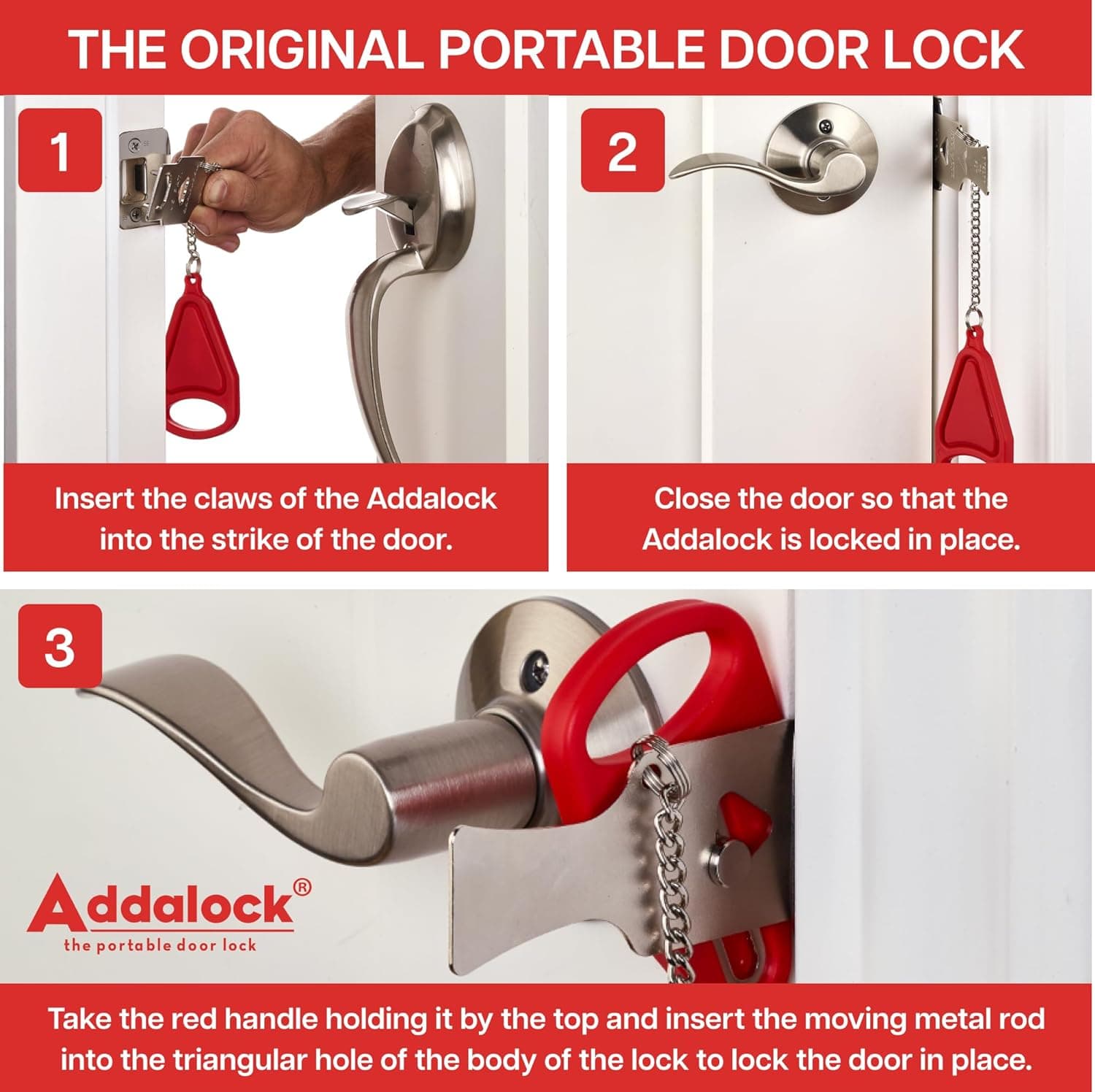 THE ORIGINAL PORTABLE DOOR LOCK

1

Insert the claws of the Addalock into the strike of the door.

2

Close the door so that the Addalock is locked in place.

3

Addalock®
the portable door lock

Take the red handle holding it by the top and insert the moving metal rod into the triangular hole of the body of the lock to lock the door in place.